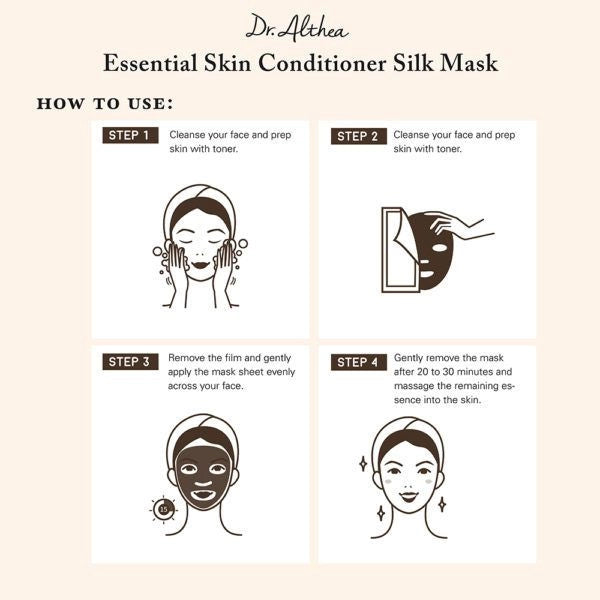 Dr. Althea

Essential Skin Conditioner Silk Mask

HOW TO USE:

STEP 1 Cleanse your face and prep skin with toner.

STEP 2 Cleanse your face and prep skin with toner.

STEP 3 Remove the film and gently apply the mask sheet evenly across your face.

15

STEP 4 Gently remove the mask after 20 to 30 minutes and massage the remaining essence into the skin.